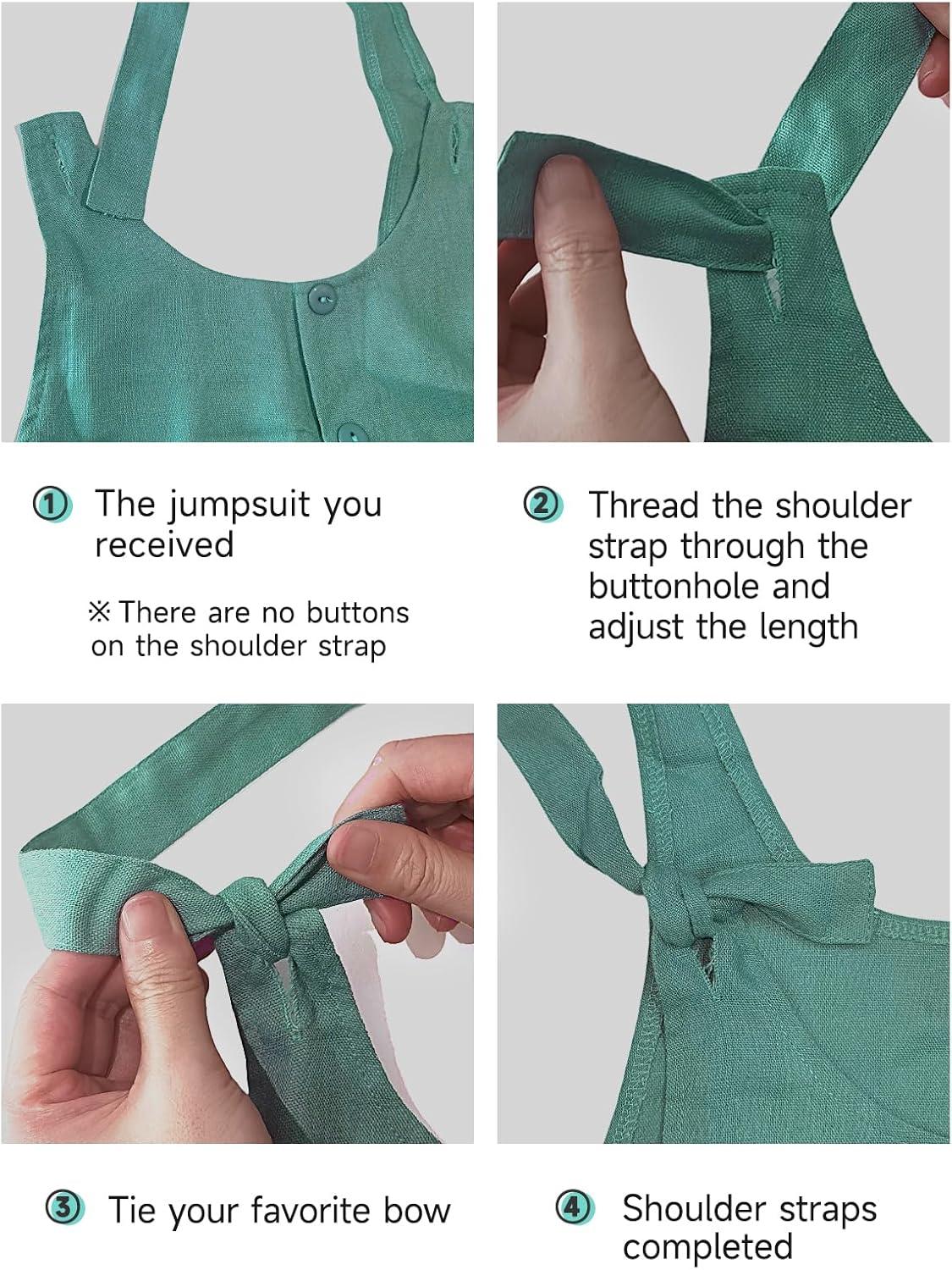 ① The jumpsuit you received

※ There are no buttons on the shoulder strap

② Thread the shoulder strap through the buttonhole and adjust the length

③ Tie your favorite bow

④ Shoulder straps completed