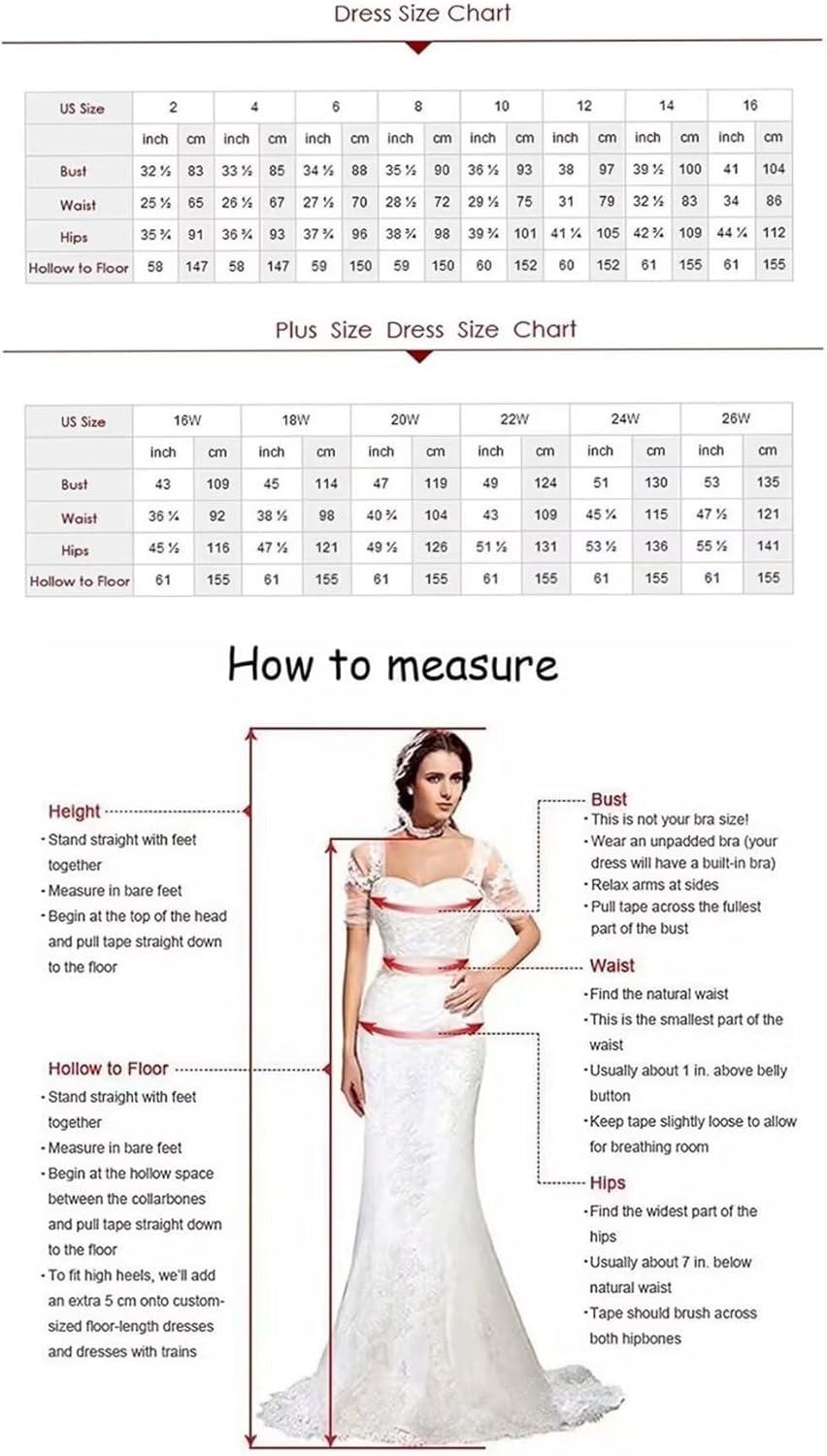 Dress Size Chart

| US Size | 2 | | 4 | | 6 | | 8 | | 10 | | 12 | | 14 | | 16 | |
|---|---|---|---|---|---|---|---|---|---|---|---|---|---|---|---|---|
| | inch | cm | inch | cm | inch | cm | inch | cm | inch | cm | inch | cm | inch | cm | inch | cm |
| Bust | 32 ½ | 83 | 33 ½ | 85 | 34 ½ | 88 | 35 ½ | 90 | 36 ½ | 93 | 38 | 97 | 39 ½ | 100 | 41 | 104 |
| Waist | 25 ½ | 65 | 26 ½ | 67 | 27 ½ | 70 | 28 ½ | 72 | 29 ½ | 75 | 31 | 79 | 32 ½ | 83 | 34 | 86 |
| Hips | 35 ¾ | 91 | 36 ¾ | 93 | 37 ¾ | 96 | 38 ¾ | 98 | 39 ¾ | 101 | 41 ¼ | 105 | 42 ¾ | 109 | 44 ¼ | 112 |
| Hollow to Floor | 58 | 147 | 58 | 147 | 59 | 150 | 59 | 150 | 60 | 152 | 60 | 152 | 61 | 155 | 61 | 155 |

Plus Size Dress Size Chart

| US Size | 16W | | 18W | | 20W | | 22W | | 24W | | 26W | |
|---|---|---|---|---|---|---|---|---|---|---|---|---|
| | inch | cm | inch | cm | inch | cm | inch | cm | inch | cm | inch | cm |
| Bust | 43 | 109 | 45 | 114 | 47 | 119 | 49 | 124 | 51 | 130 | 53 | 135 |
| Waist | 36 ¼ | 92 | 38 ½ | 98 | 40 ¾ | 104 | 43 | 109 | 45 ¼ | 115 | 47 ½ | 121 |
| Hips | 45 ½ | 116 | 47 ½ | 121 | 49 ½ | 126 | 51 ½ | 131 | 53 ½ | 136 | 55 ½ | 141 |
| Hollow to Floor | 61 | 155 | 61 | 155 | 61 | 155 | 61 | 155 | 61 | 155 | 61 | 155 |

How to measure

Height
· Stand straight with feet together
· Measure in bare feet
· Begin at the top of the head and pull tape straight down to the floor

Hollow to Floor
· Stand straight with feet together
· Measure in bare feet
· Begin at the hollow space between the collarbones and pull tape straight down to the floor
· To fit high heels, we'll add an extra 5 cm onto custom-sized floor-length dresses and dresses with trains

Bust
· This is not your bra size!
· Wear an unpadded bra (your dress will have a built-in bra)
· Relax arms at sides
· Pull tape across the fullest part of the bust

Waist
· Find the natural waist
· This is the smallest part of the waist
· Usually about 1 in. above belly button
· Keep tape slightly loose to allow for breathing room

Hips
· Find the widest part of the hips
· Usually about 7 in. below natural waist
· Tape should brush across both hipbones